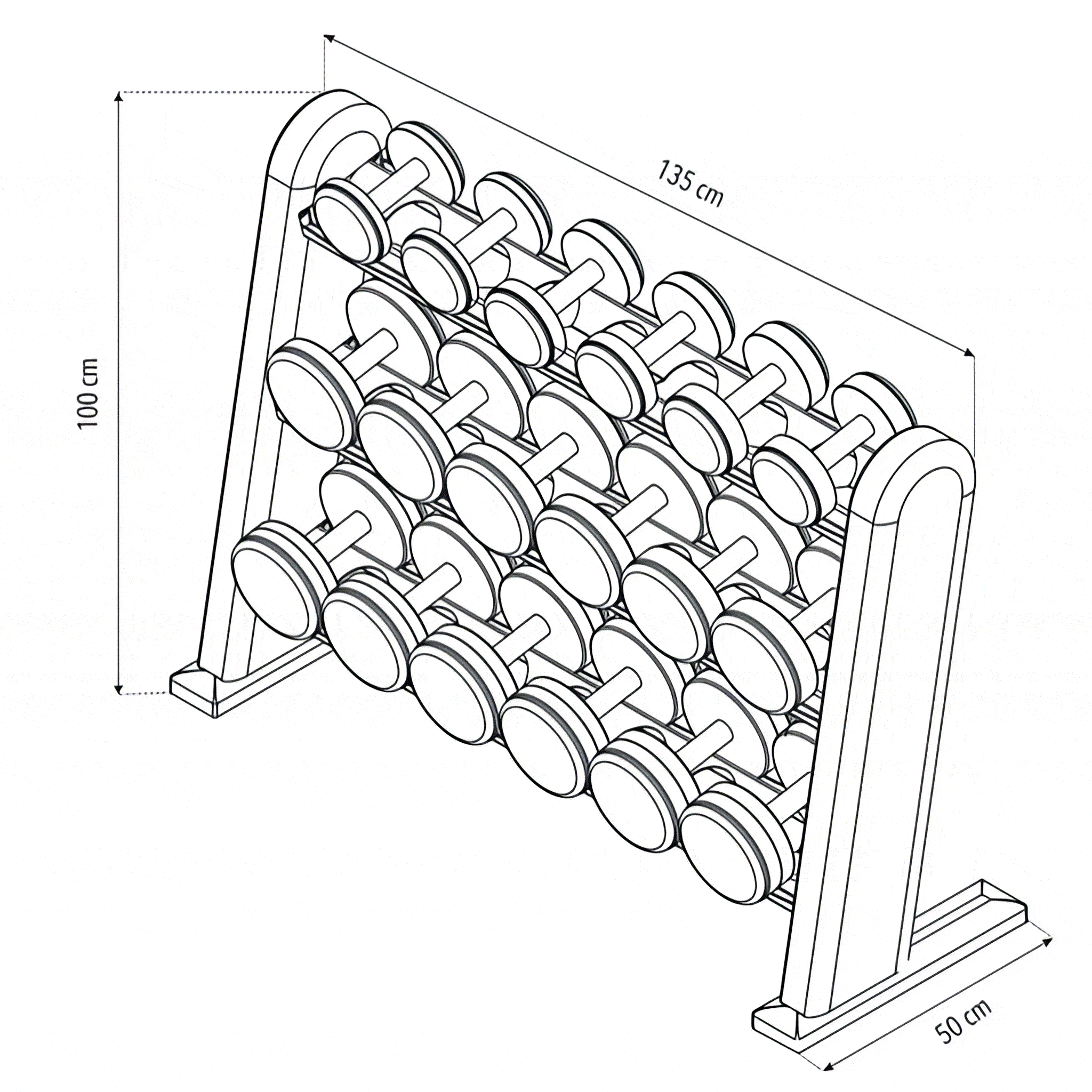 135 cm

100 cm

50 cm